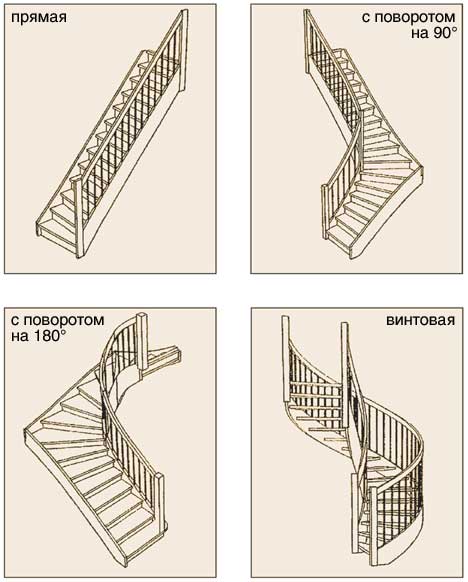 прямая

с поворотом на 90°

с поворотом на 180°

винтовая