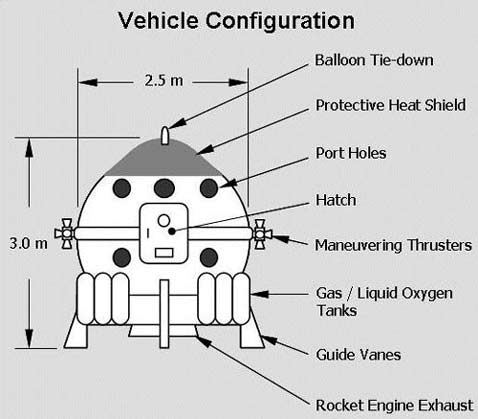 Vehicle Configuration

2.5 m

3.0 m

Balloon Tie-down

Protective Heat Shield

Port Holes

Hatch

Maneuvering Thrusters

Gas / Liquid Oxygen Tanks

Guide Vanes

Rocket Engine Exhaust