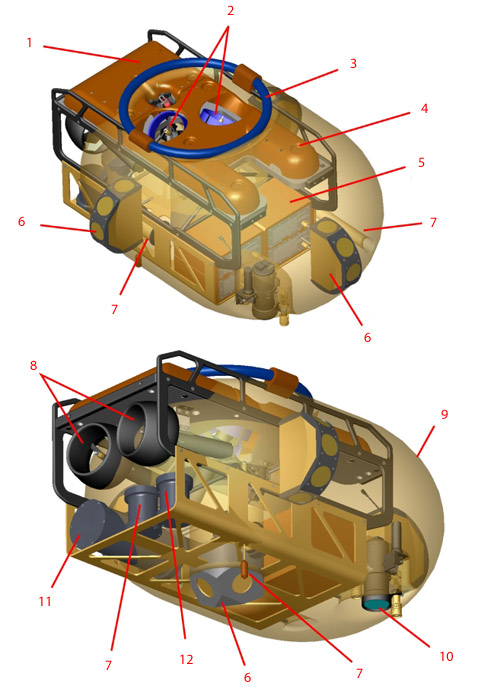 1
2
3
4
5
6
7
7
6
8
9
11
7
12
6
7
10