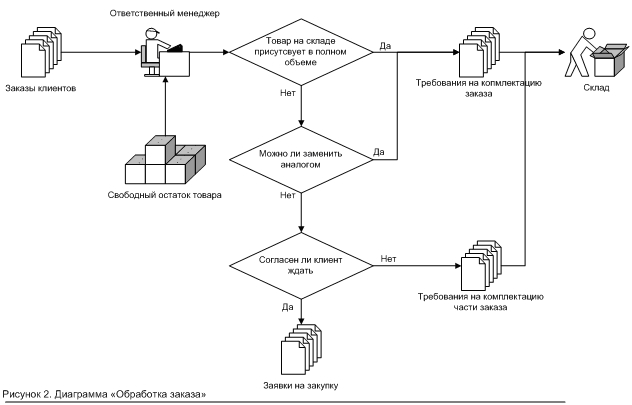 Ответственный менеджер

Заказы клиентов

Товар на складе присутсвует в полном объеме

Да

Требования на копмлектацию заказа

Склад

Нет

Можно ли заменить аналогом

Да

Свободный остаток товара

Нет

Согласен ли клиент ждать

Нет

Требования на комплектацию части заказа

Да

Заявки на закупку

Рисунок 2. Диаграмма «Обработка заказа»