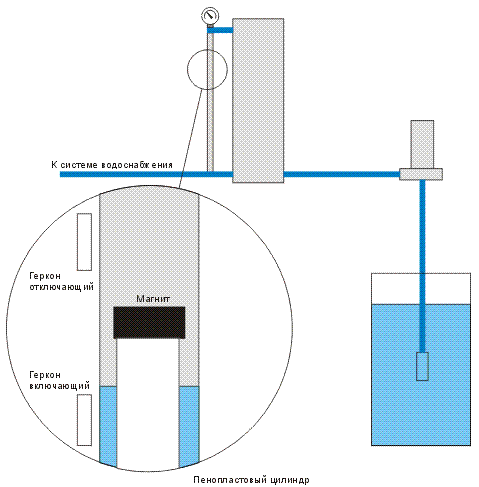 К системе водоснабжения

Геркон отключающий

Магнит

Геркон включающий

Пенопластовый цилиндр